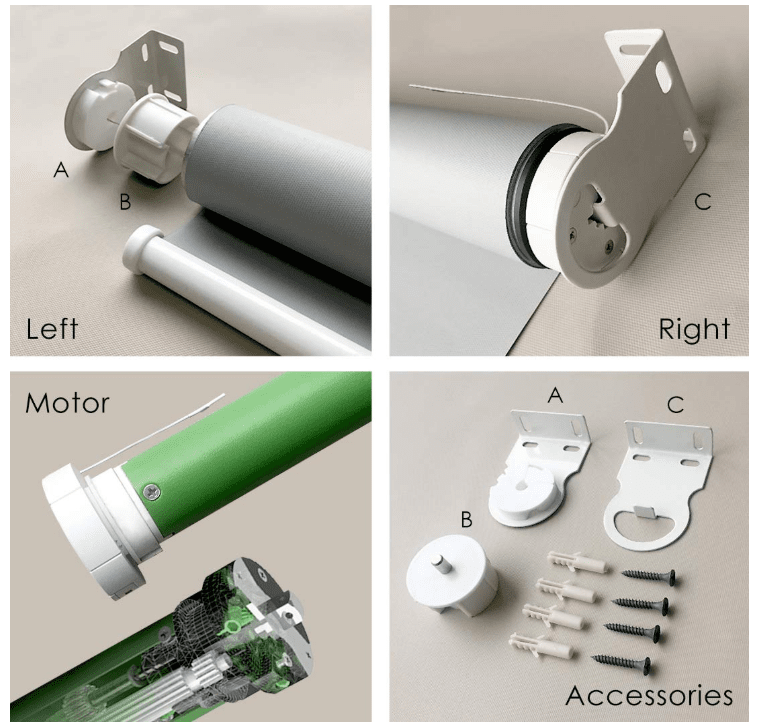 A

B

Left

C

Right

Motor

A

C

B

Accessories